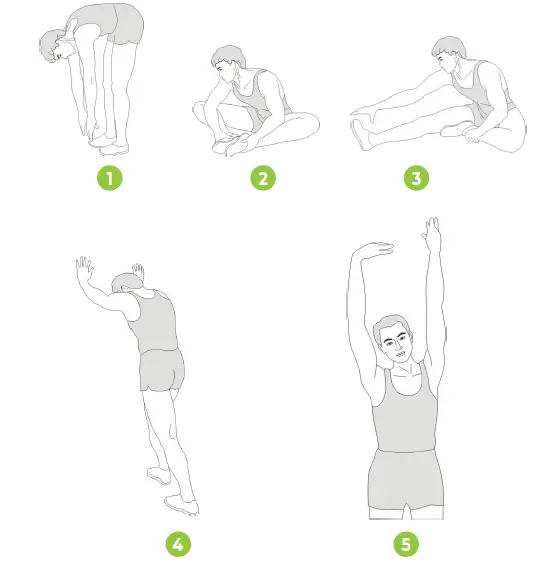 1

2

3

4

5