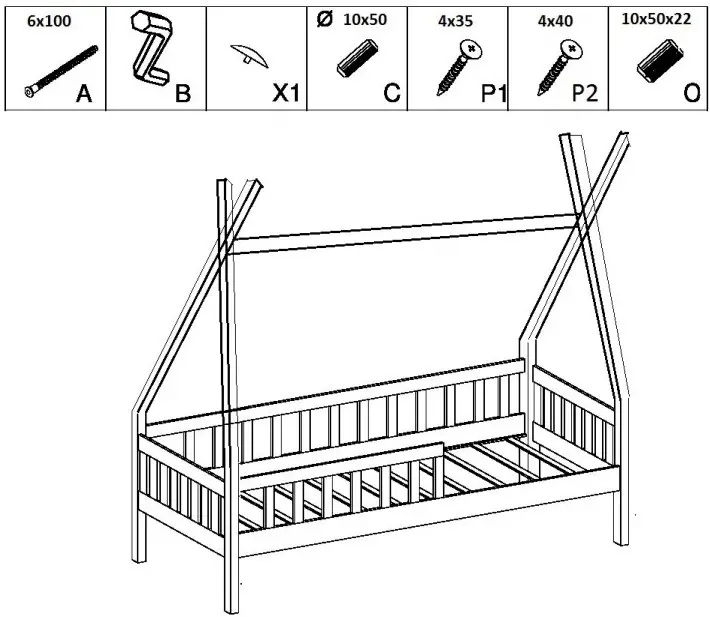 | 6x100 A | B | X1 | Ø 10x50 C | 4x35 P1 | 4x40 P2 | 10x50x22 O |
|---|---|---|---|---|---|---|