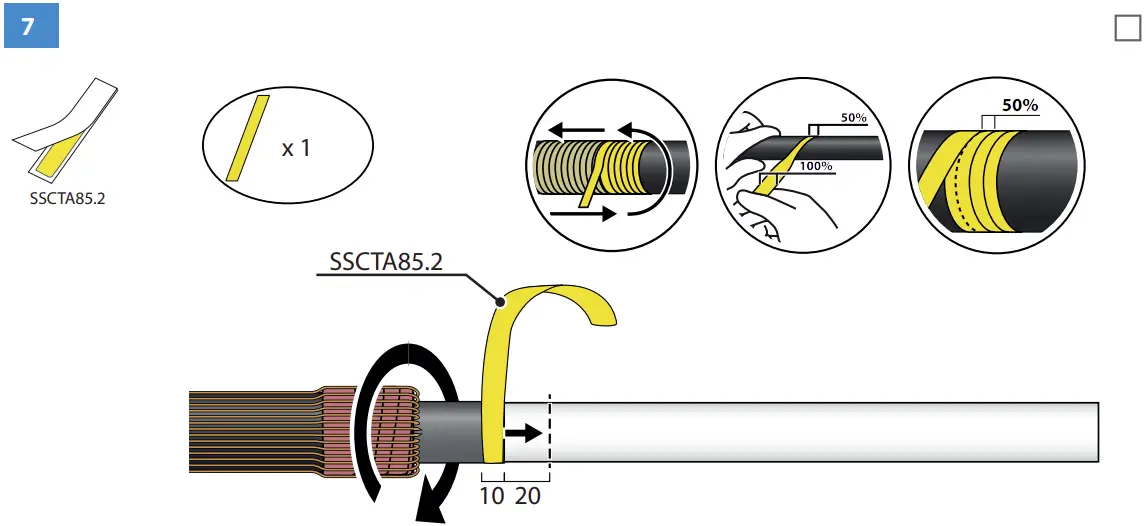 7

SSCTA85.2

x 1

50%

100%

50%

SSCTA85.2

10 20