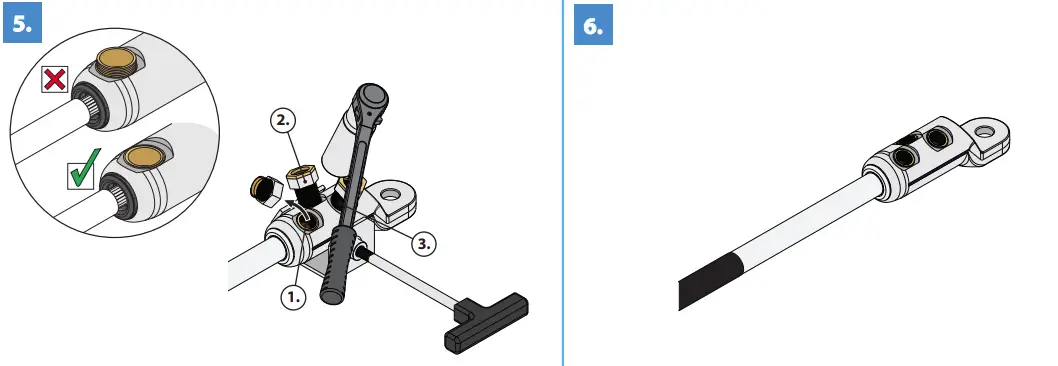 5.

2.

3.

1.

6.