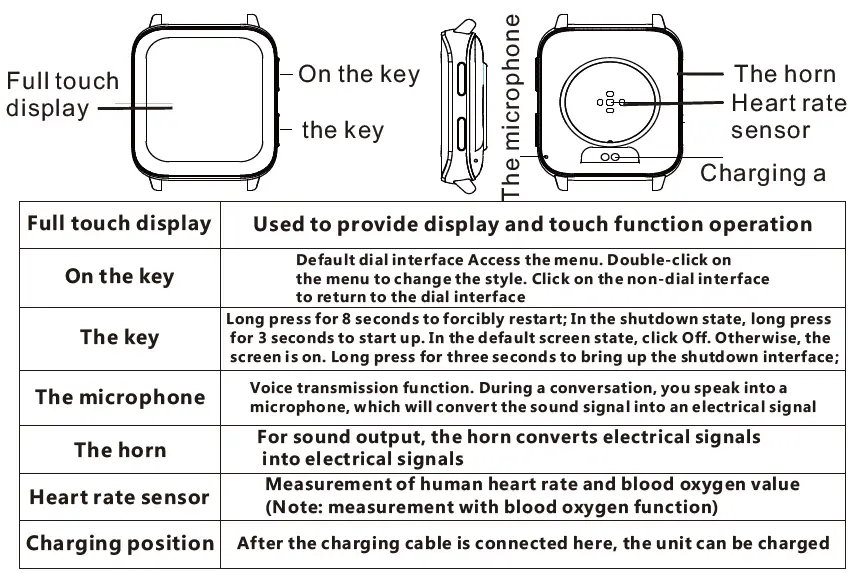 Full touch display

On the key

the key

The microphone

The horn

Heart rate sensor

Charging a

| Full touch display | Used to provide display and touch function operation |
|---|---|
| On the key | Default dial interface Access the menu. Double-click on the menu to change the style. Click on the non-dial interface to return to the dial interface |
| The key | Long press for 8 seconds to forcibly restart; In the shutdown state, long press for 3 seconds to start up. In the default screen state, click Off. Otherwise, the screen is on. Long press for three seconds to bring up the shutdown interface; |
| The microphone | Voice transmission function. During a conversation, you speak into a microphone, which will convert the sound signal into an electrical signal |
| The horn | For sound output, the horn converts electrical signals into electrical signals |
| Heart rate sensor | Measurement of human heart rate and blood oxygen value (Note: measurement with blood oxygen function) |
| Charging position | After the charging cable is connected here, the unit can be charged |