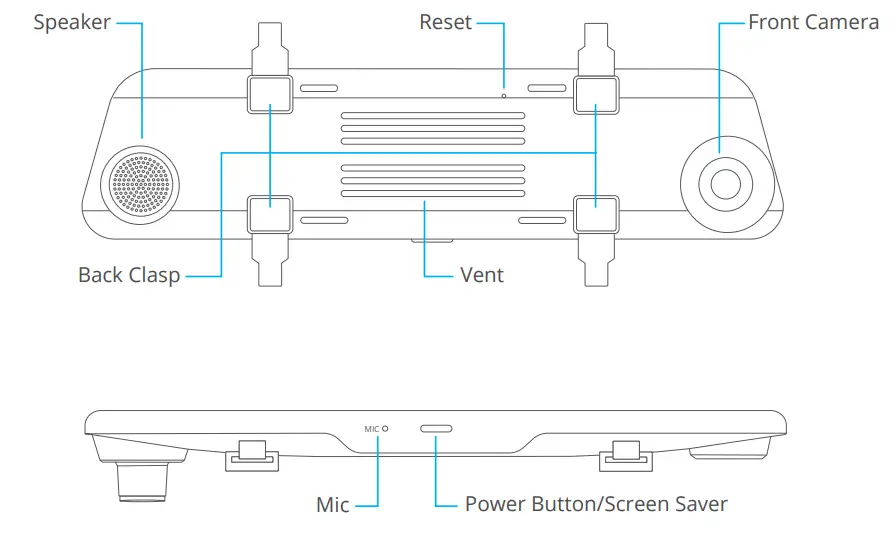 Speaker
Reset
Front Camera
Back Clasp
Vent
MIC
Mic
Power Button/Screen Saver