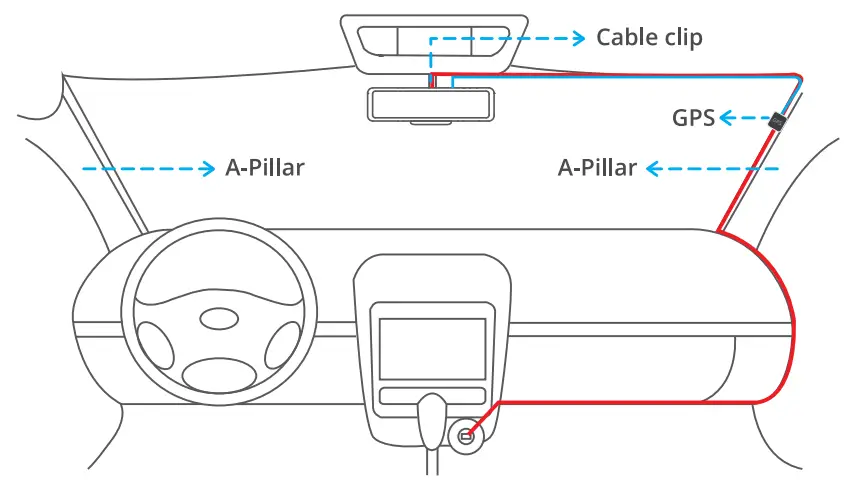 Cable clip

GPS

A-Pillar

A-Pillar