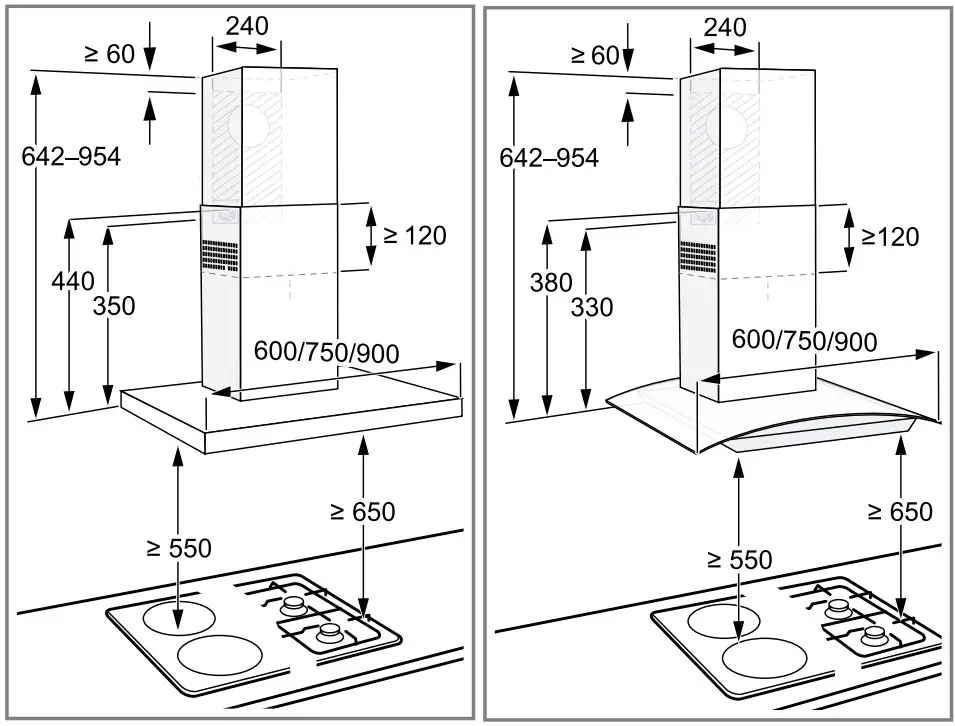 240
≥ 60
642–954
≥ 120
440
350
600/750/900
≥ 650
≥ 550

240
≥ 60
642–954
≥120
380
330
600/750/900
≥ 650
≥ 550