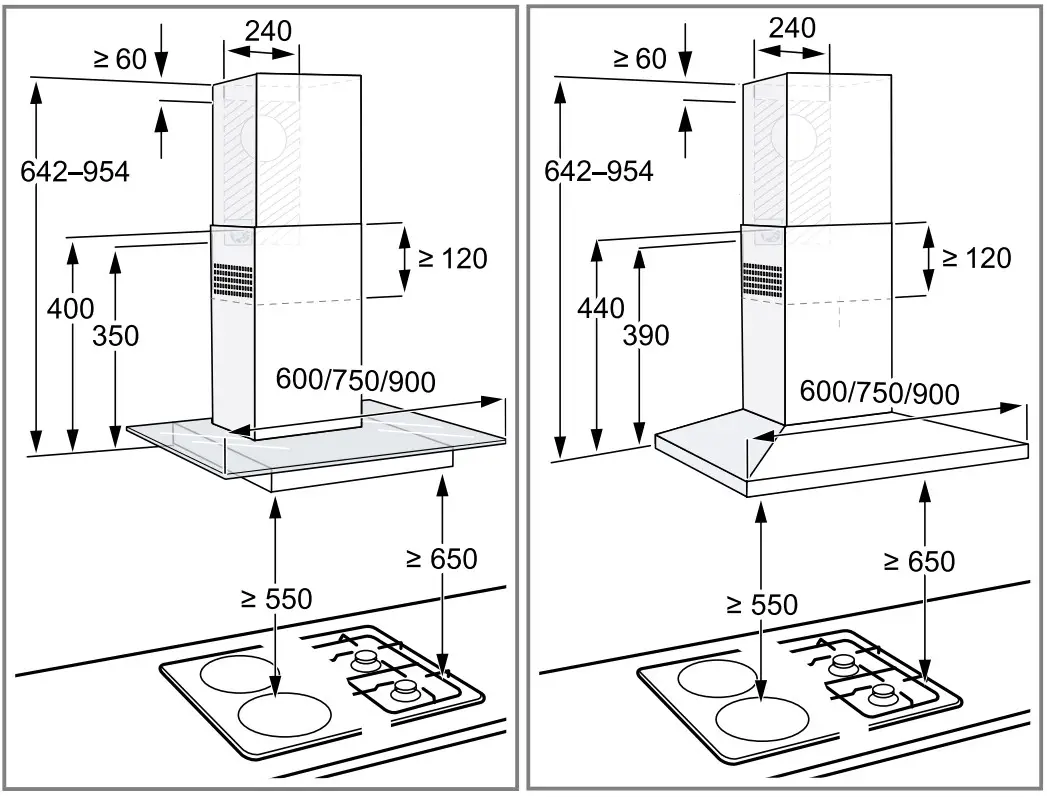 240
≥ 60
642–954
≥ 120
400
350
600/750/900
≥ 650
≥ 550

240
≥ 60
642–954
≥ 120
440
390
600/750/900
≥ 650
≥ 550