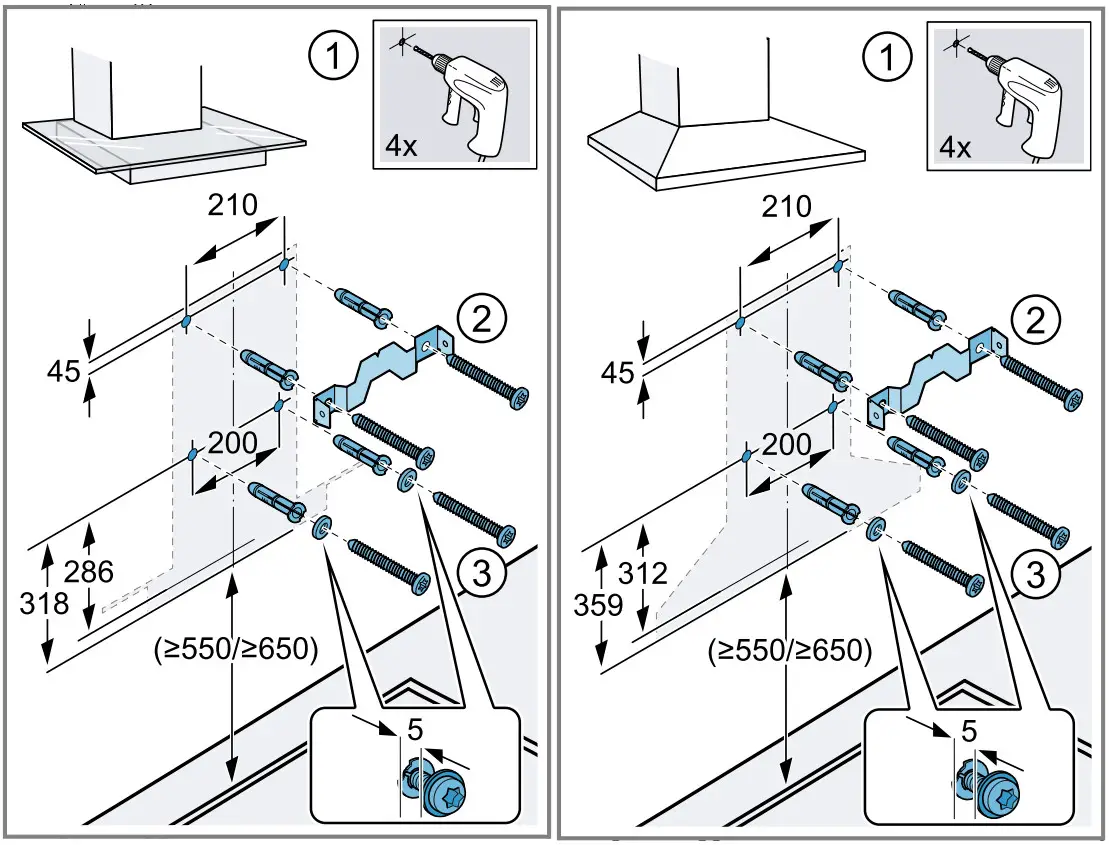 1
4x
210
2
45
200
286
318
3
(≥550/≥650)
5

1
4x
210
2
45
200
312
359
3
(≥550/≥650)
5