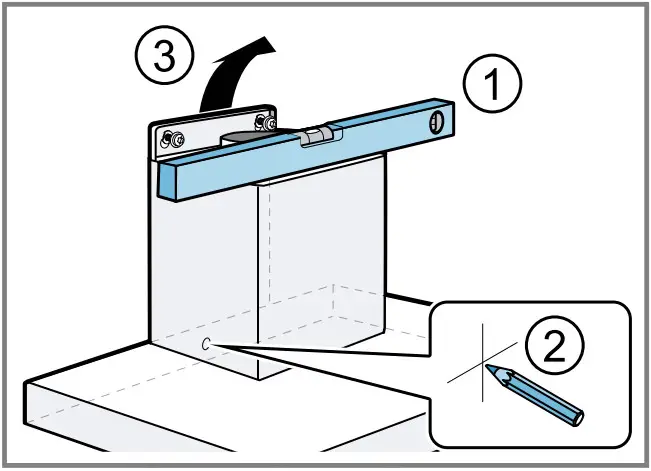 3
1
2