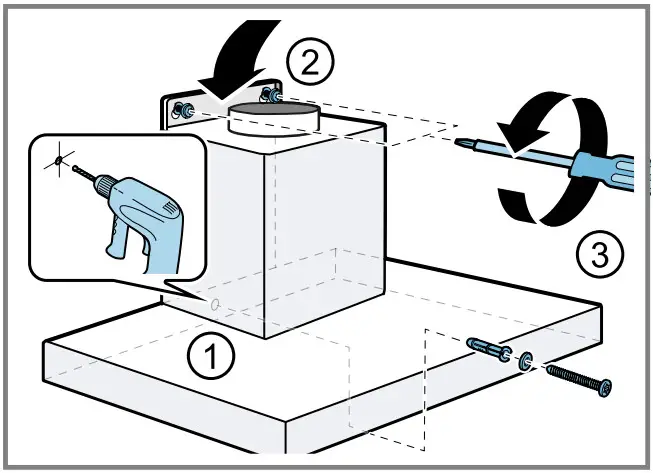 2

3

1