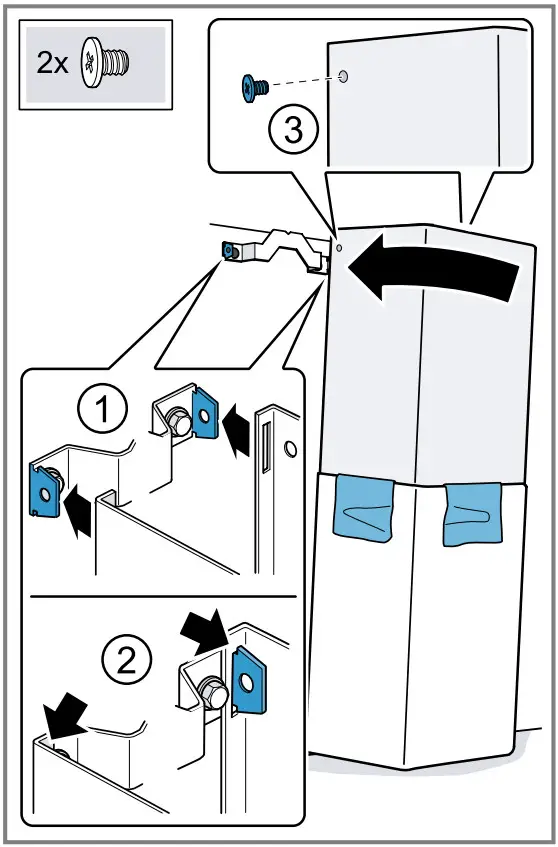 2x

3

1

2