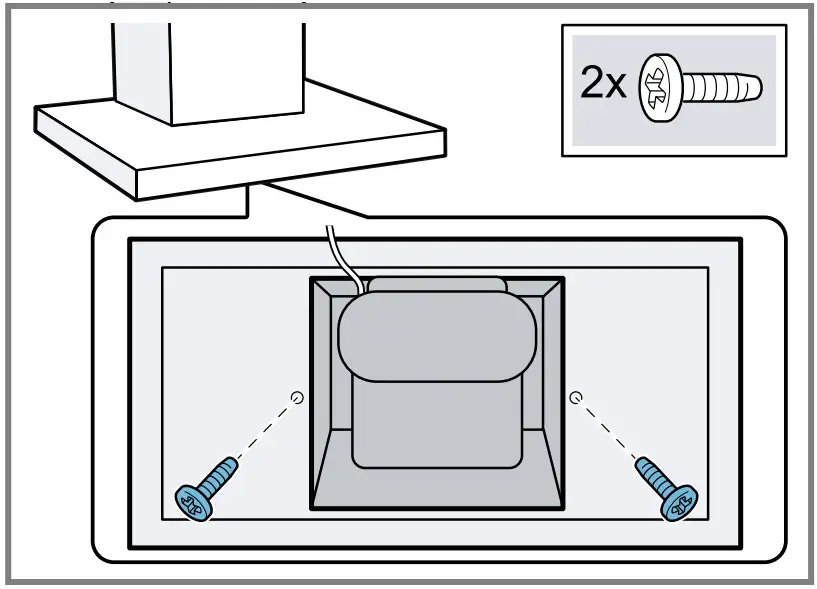 2x