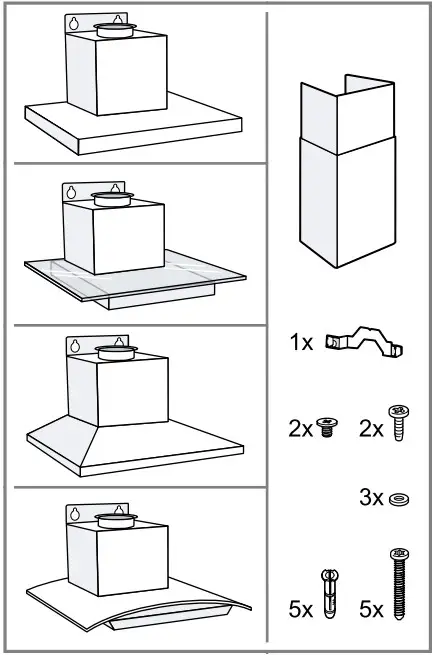 1x

2x 2x

3x

5x 5x