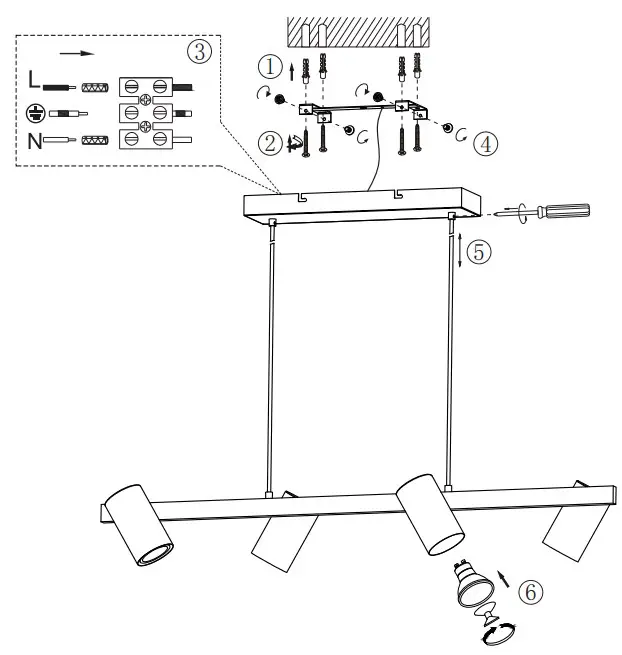 ③
L
N
①
②
④
⑤
⑥