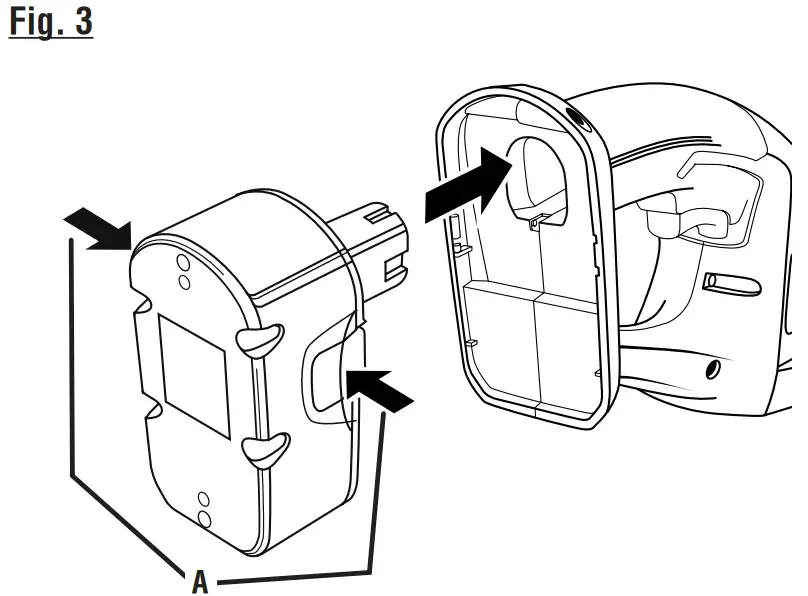 Fig. 3

A