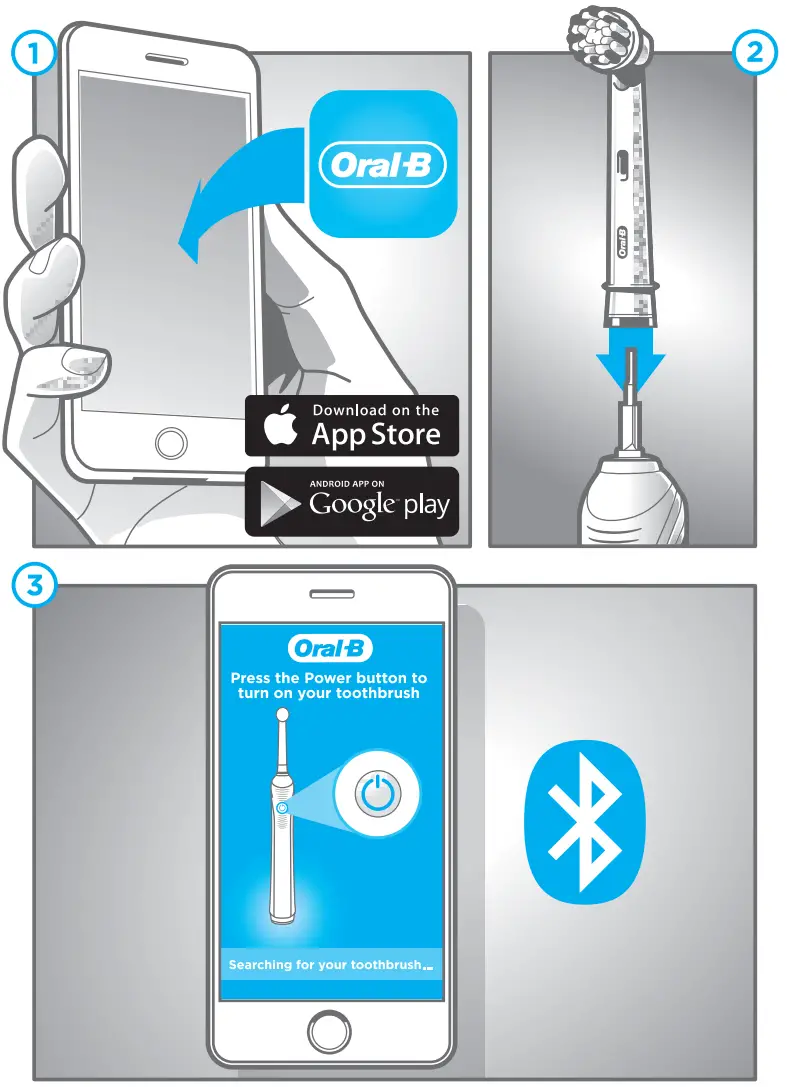 1

Oral-B

Download on the
App Store

ANDROID APP ON
Google play

2

Oral-B

3

Oral-B

Press the Power button to turn on your toothbrush

Searching for your toothbrush...