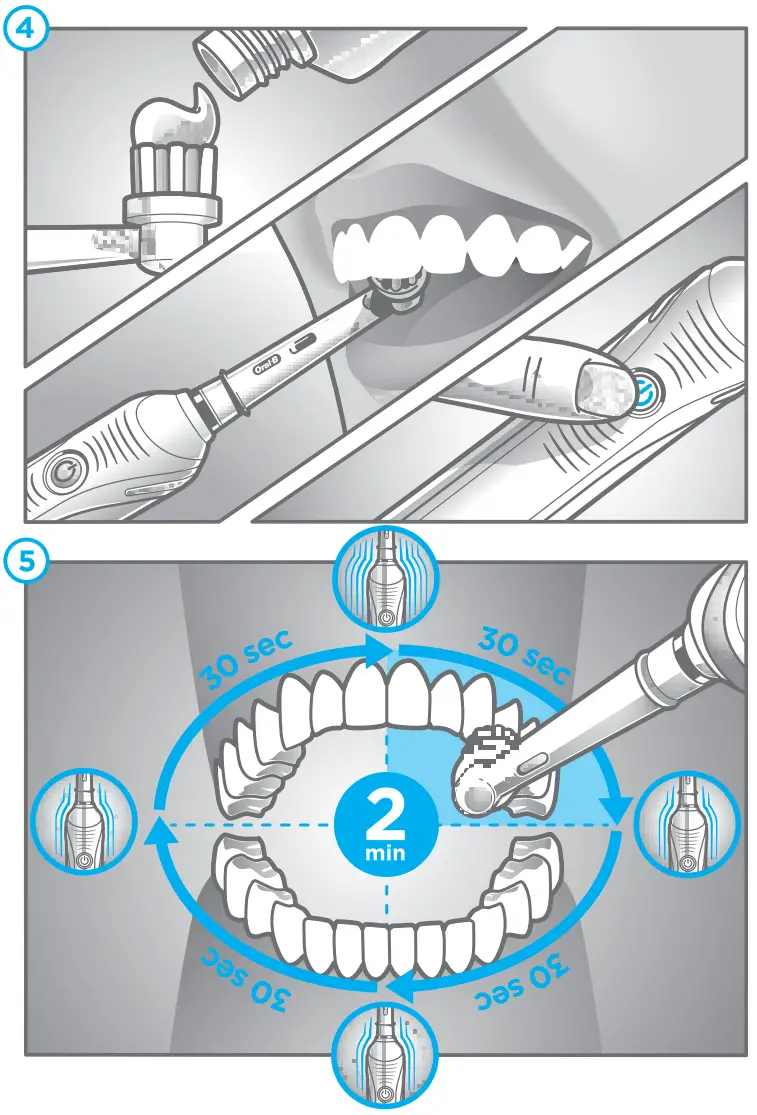 4

Oral-B

5

30 sec

30 sec

2
min

30 sec

30 sec