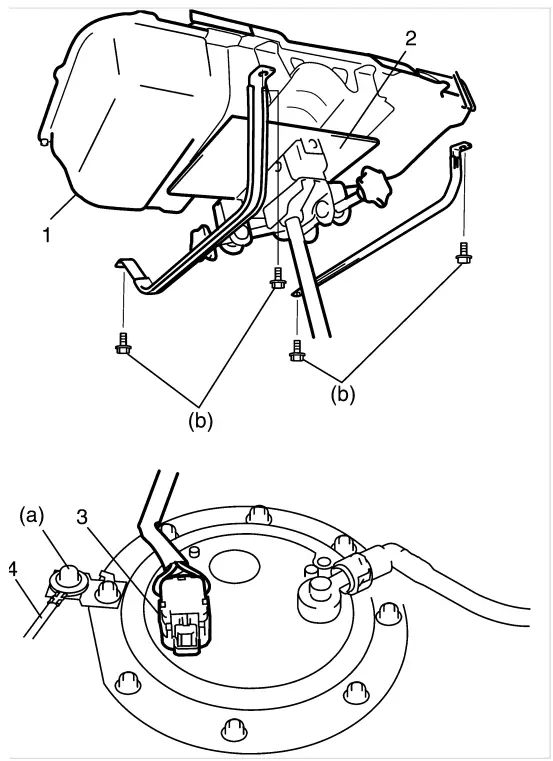 2
1
(b)
(b)
(a)
3
4