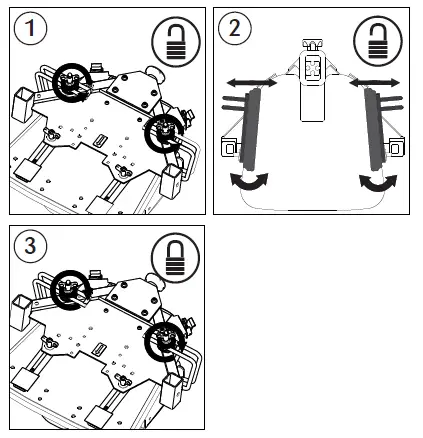 1

2

3