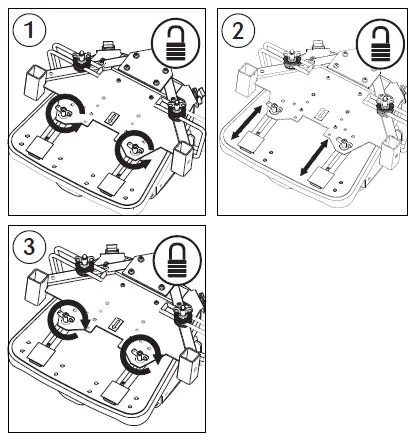 1

2

3