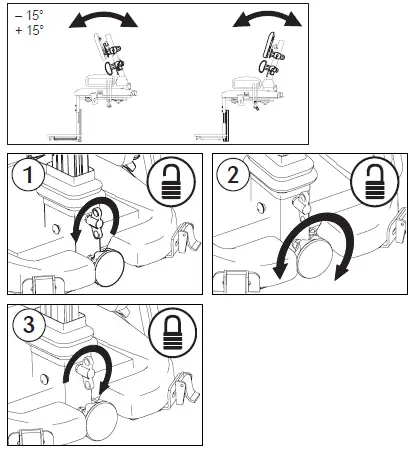 – 15°
+ 15°

1

2

3