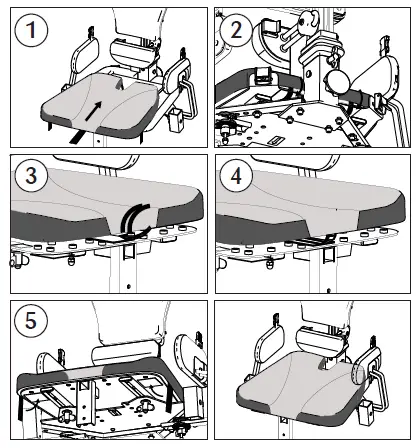 1

2

3

4

5