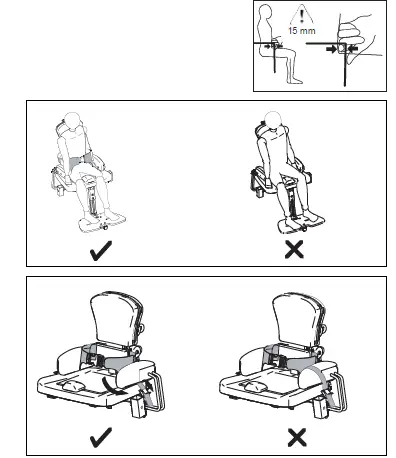 15 mm