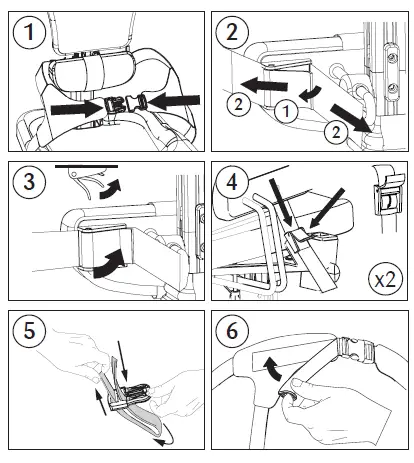 1

2

2

1

2

3

4

x2

5

6