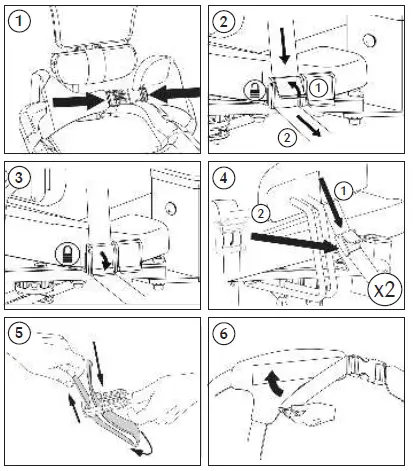 1

2

1

2

3

4

1

2

X2

5

6