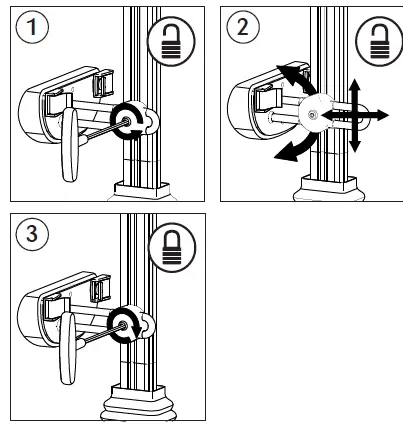 1

2

3