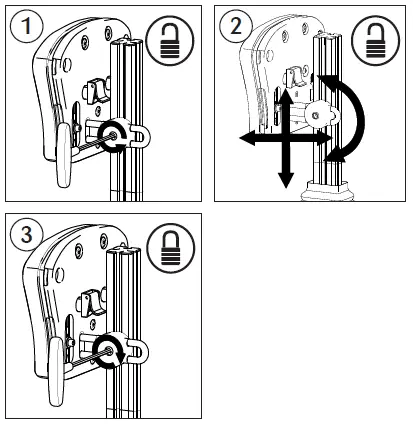 1

2

3