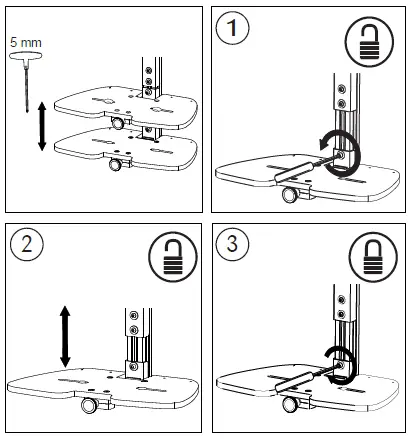 5 mm

1

2

3