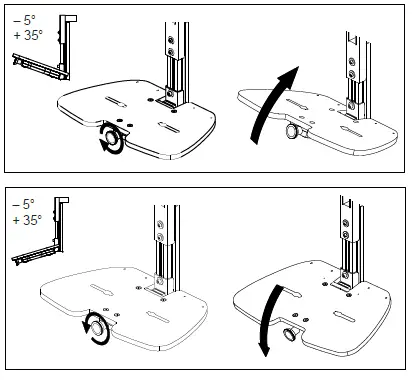 – 5°
+ 35°

– 5°
+ 35°