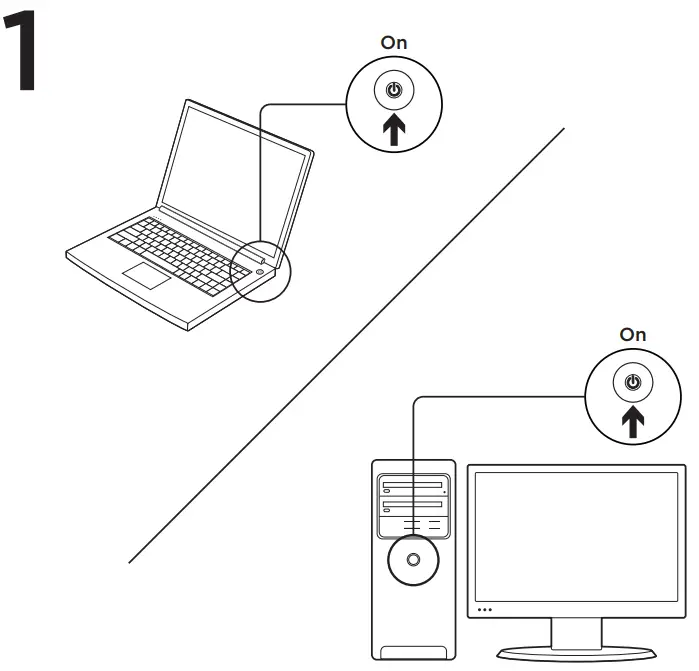 1

On

On