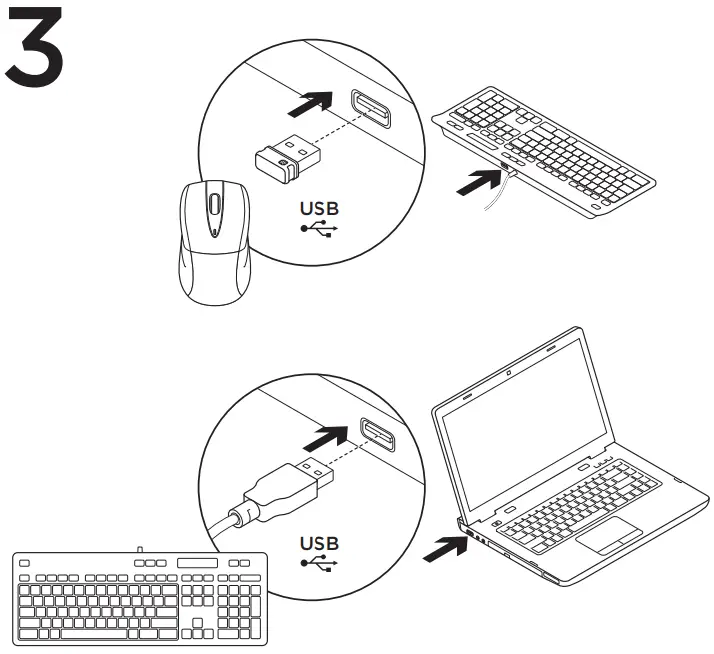 3

USB

USB