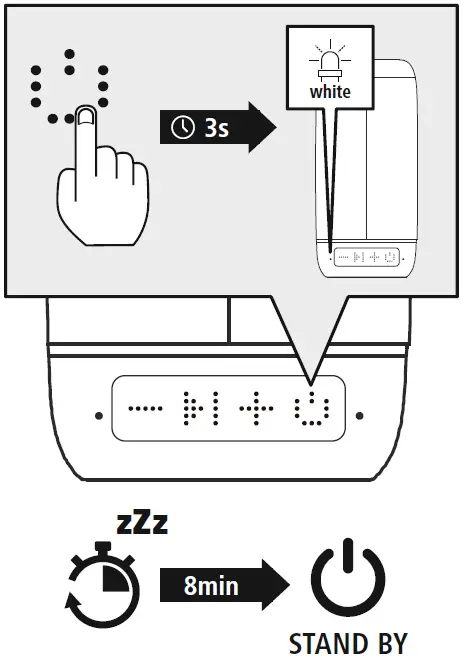 3s

white

zZz

8min

STAND BY