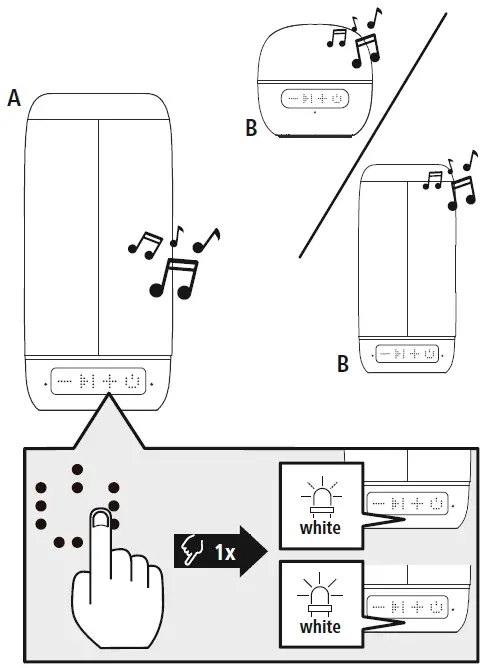 A

B

B

1x

white

white