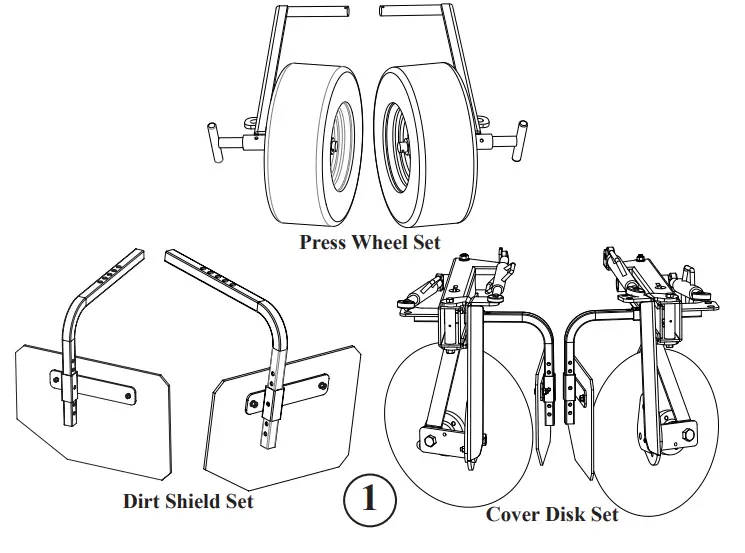 Press Wheel Set

Dirt Shield Set

1

Cover Disk Set