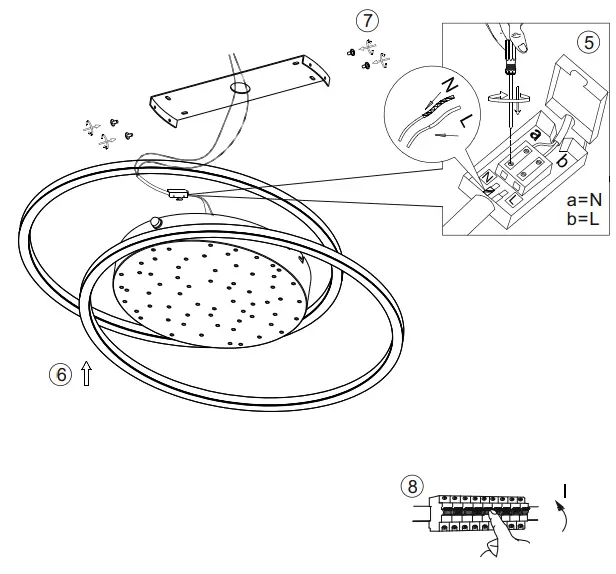 7

5

N

L

a

b

N

L

a=N
b=L

6

8

I