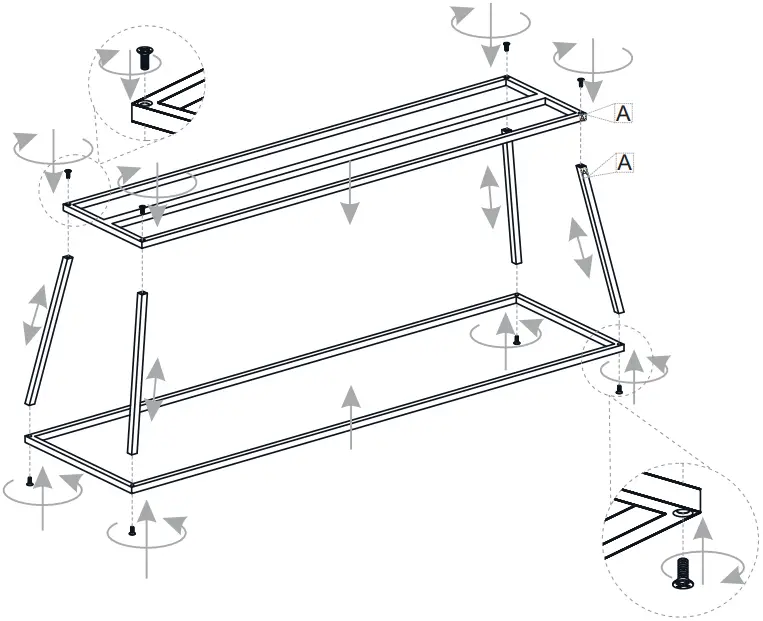 A
A