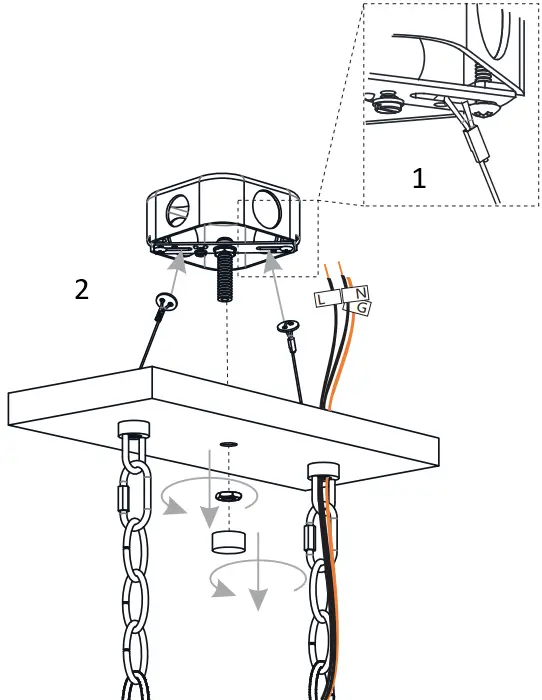 1

2

L

N

G