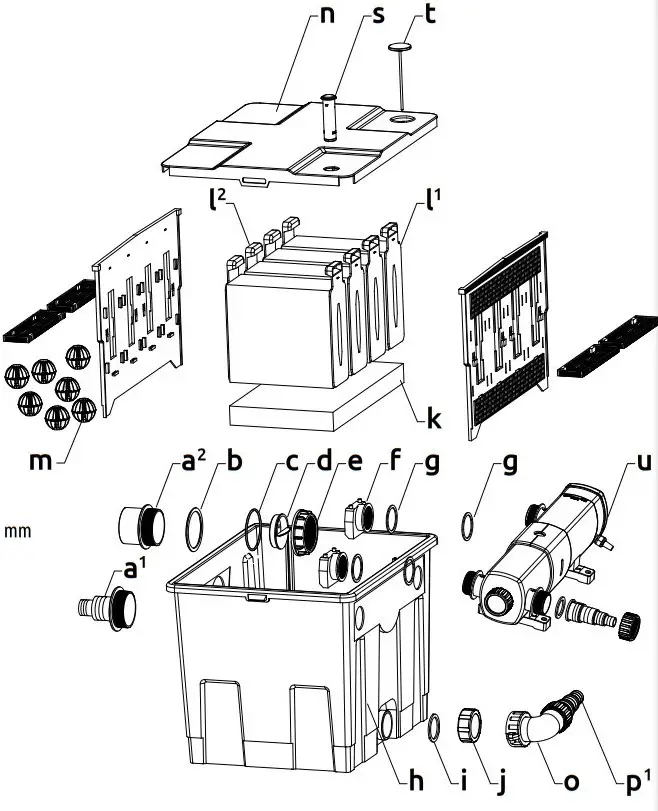 n s t

$l^2$ $l^1$

k

m

$a^2$ b c d e f g g u

mm

$a^1$

h i j o $p^1$