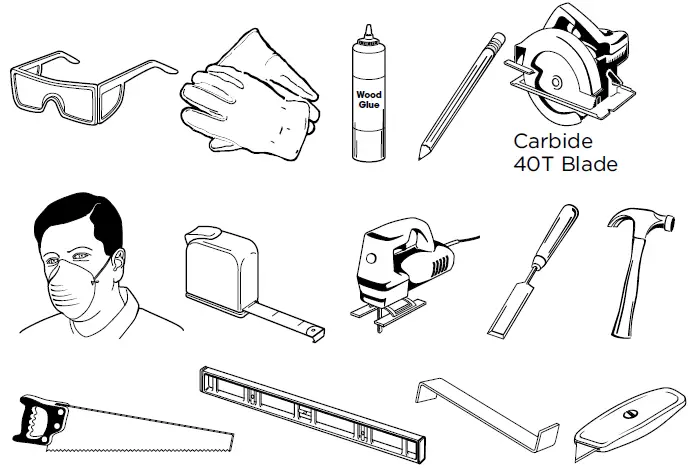 Wood Glue

Carbide 40T Blade