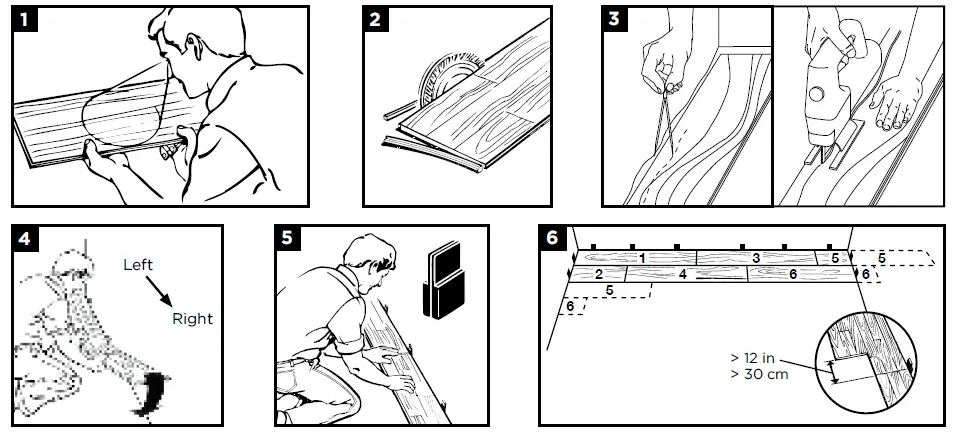 1

2

3

4

Left

Right

5

6

1

3

5

5

2

4

6

6

5

6

> 12 in
> 30 cm