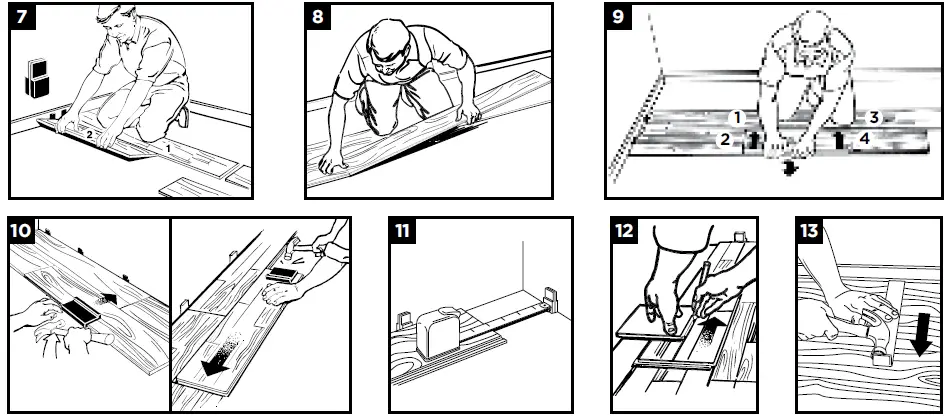 7
2
1
8
9
1
3
2
4
10
11
12
13