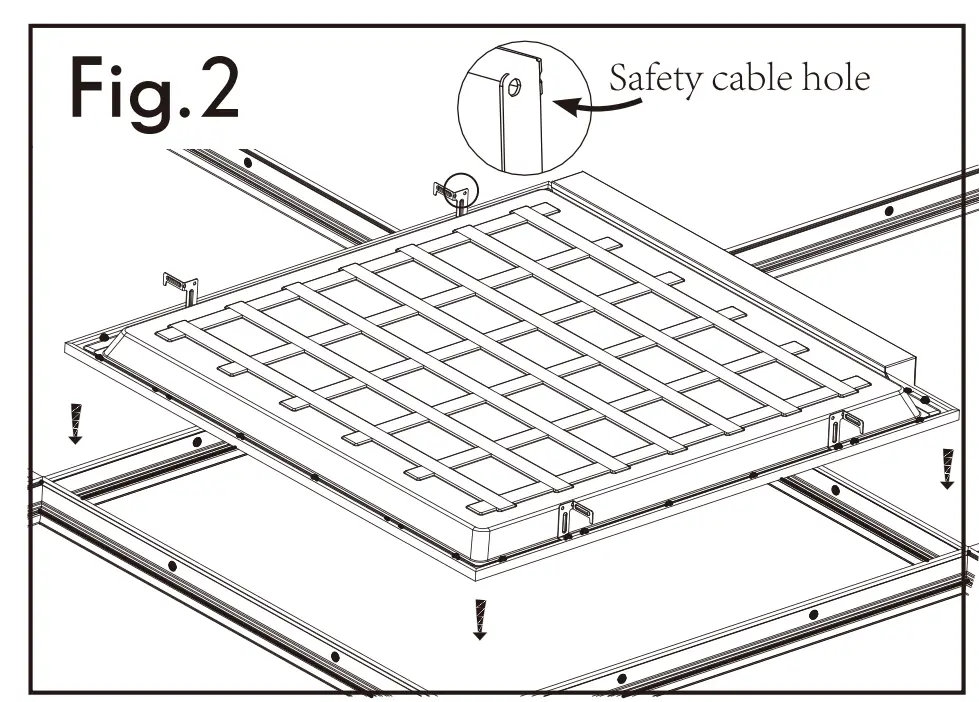 Fig.2

Safety cable hole