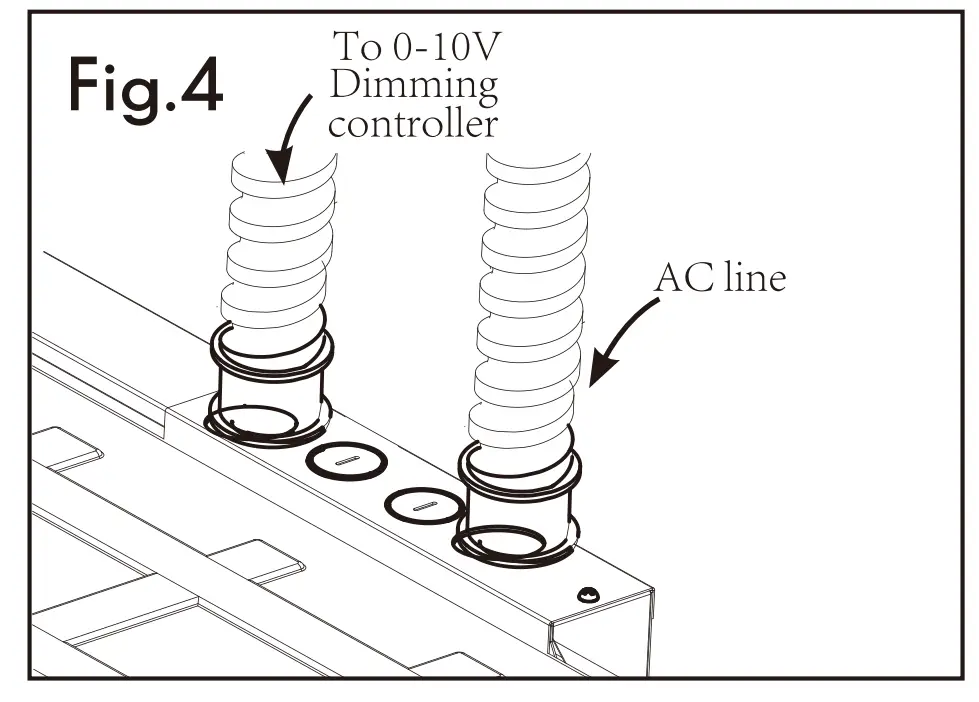 Fig.4

To 0-10V Dimming controller

AC line