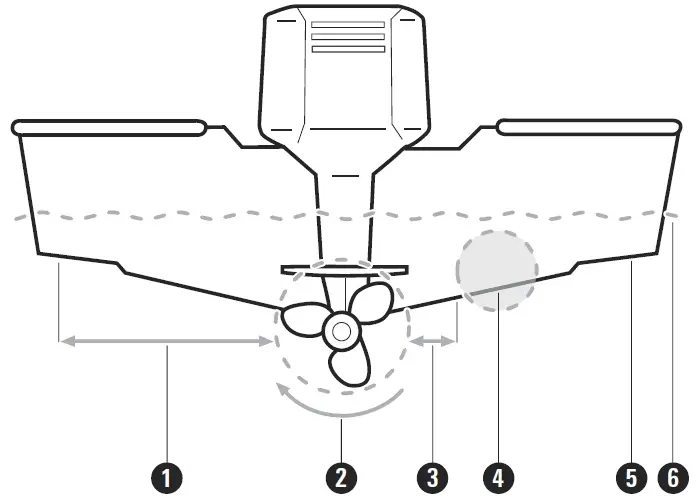 1
2
3
4
5
6