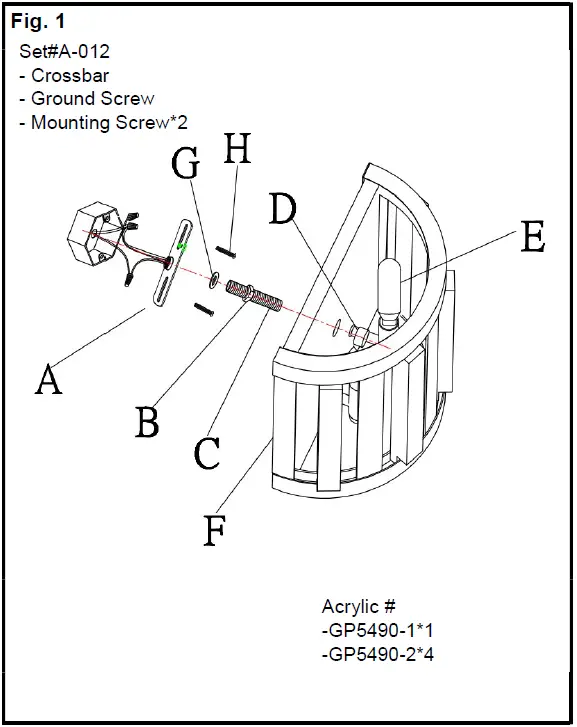 Fig. 1

Set#A-012
- Crossbar
- Ground Screw
- Mounting Screw*2

G H D E A B C F

Acrylic #
-GP5490-1*1
-GP5490-2*4