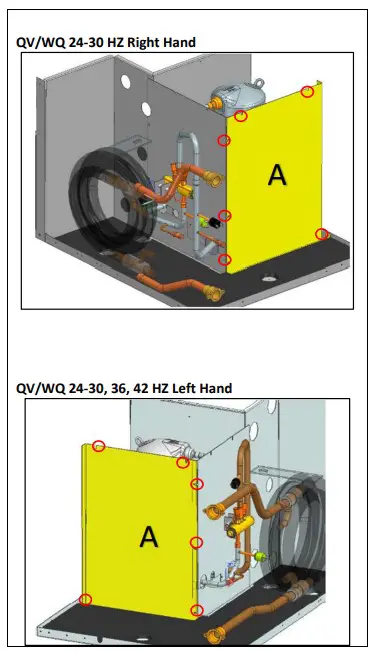 QV/WQ 24-30 HZ Right Hand

A

QV/WQ 24-30, 36, 42 HZ Left Hand

A