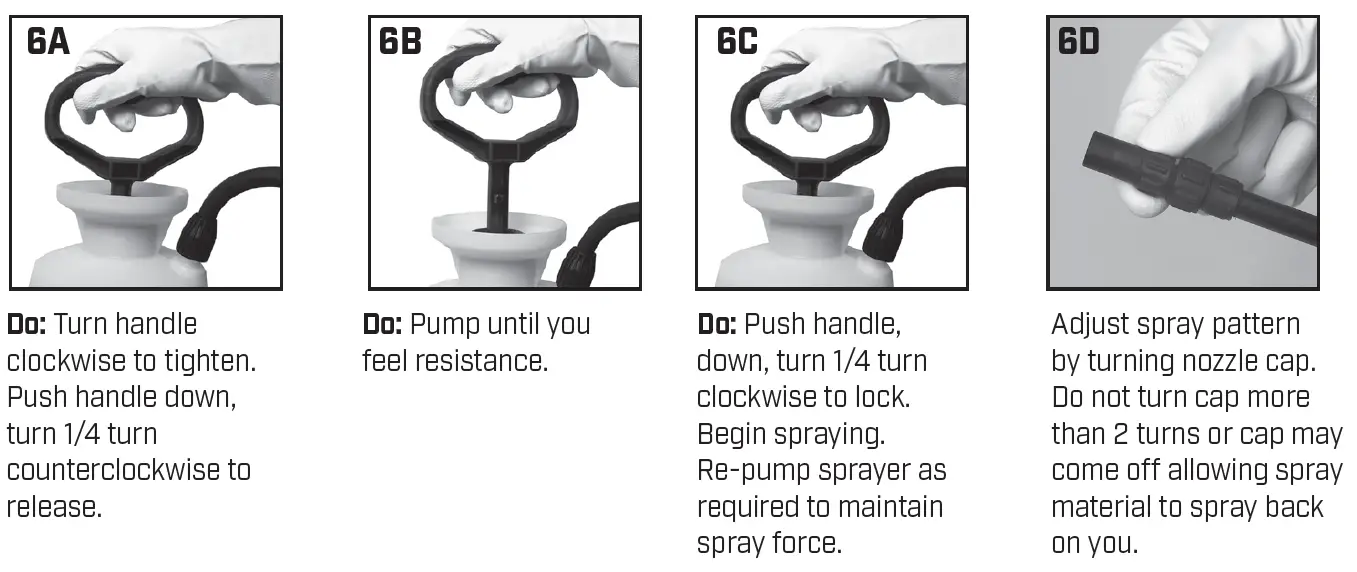 6A

Do: Turn handle clockwise to tighten. Push handle down, turn 1/4 turn counterclockwise to release.

6B

Do: Pump until you feel resistance.

6C

Do: Push handle, down, turn 1/4 turn clockwise to lock. Begin spraying. Re-pump sprayer as required to maintain spray force.

6D

Adjust spray pattern by turning nozzle cap. Do not turn cap more than 2 turns or cap may come off allowing spray material to spray back on you.