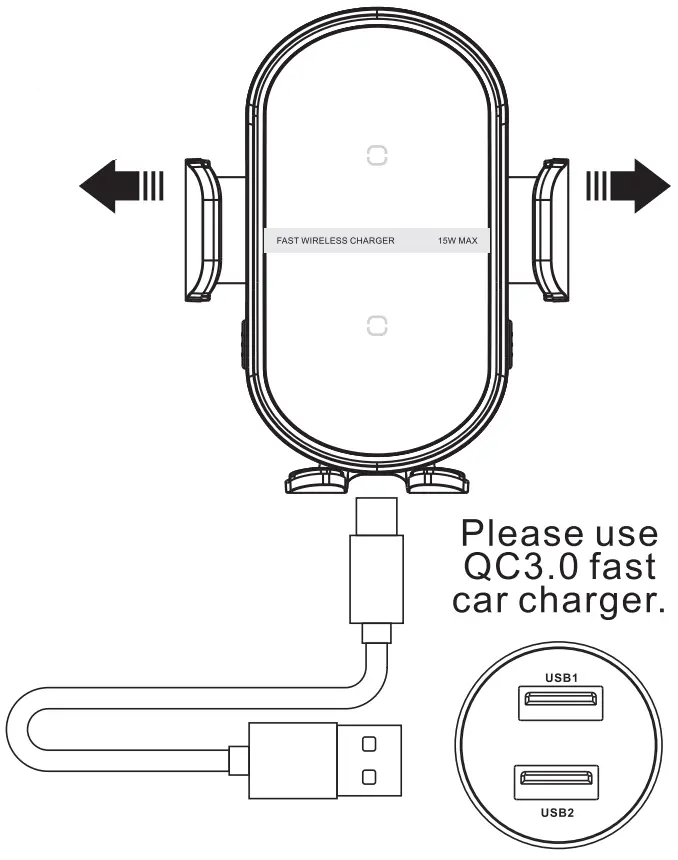 FAST WIRELESS CHARGER 15W MAX

Please use QC3.0 fast car charger.

USB1

USB2